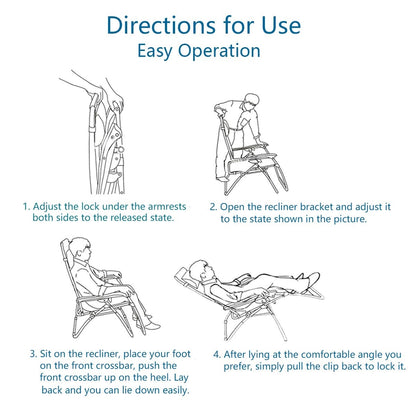 Directions for Use
Easy Operation

1. Adjust the lock under the armrests both sides to the released state.

2. Open the recliner bracket and adjust it to the state shown in the picture.

3. Sit on the recliner, place your foot on the front crossbar, push the front crossbar up on the heel. Lay back and you can lie down easily.

4. After lying at the comfortable angle you prefer, simply pull the clip back to lock it.