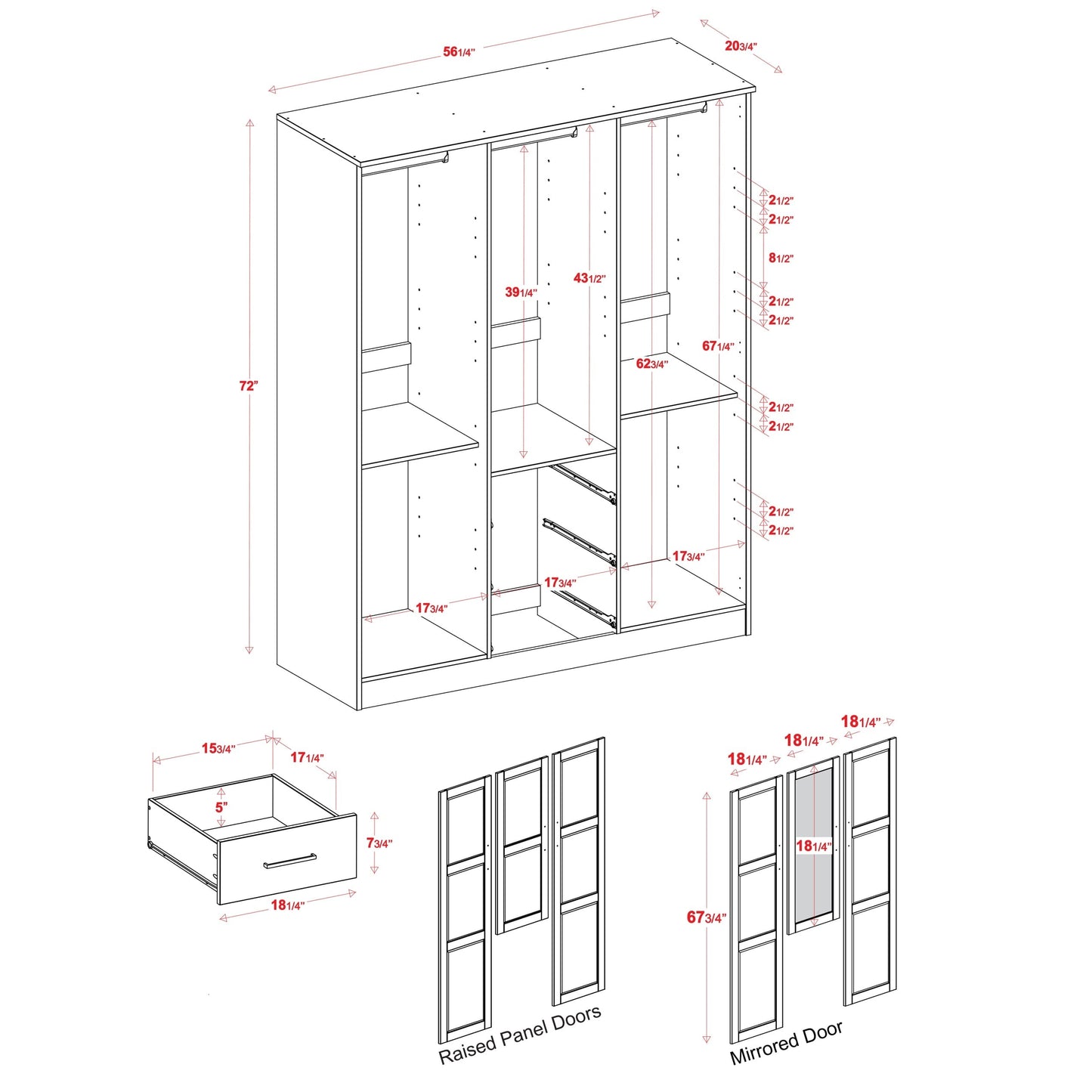 561/4"
203/4"
72"
391/4"
431/2"
623/4"
671/4"
21/2"
21/2"
81/2"
21/2"
21/2"
21/2"
21/2"
21/2"
21/2"
173/4"
173/4"
173/4"
153/4"
171/4"
5"
73/4"
181/4"
Raised Panel Doors
181/4"
181/4"
181/4"
181/4"
673/4"
Mirrored Door