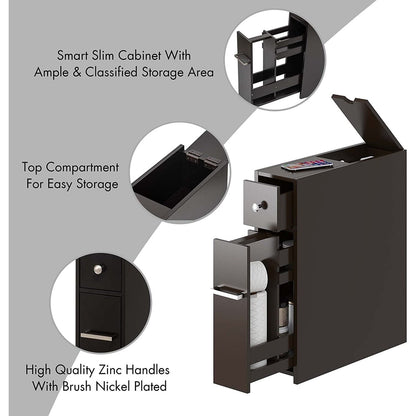 Smart Slim Cabinet With Ample & Classified Storage Area

Top Compartment For Easy Storage

High Quality Zinc Handles With Brush Nickel Plated