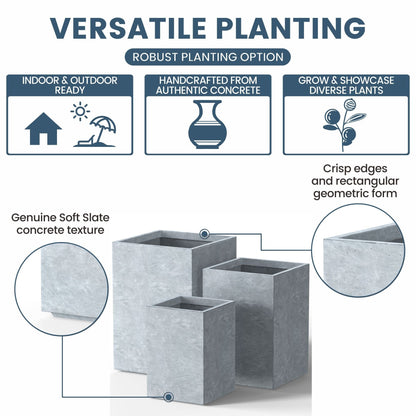 VERSATILE PLANTING

ROBUST PLANTING OPTION

INDOOR & OUTDOOR READY

HANDCRAFTED FROM AUTHENTIC CONCRETE

GROW & SHOWCASE DIVERSE PLANTS

Crisp edges and rectangular geometric form

Genuine Soft Slate concrete texture