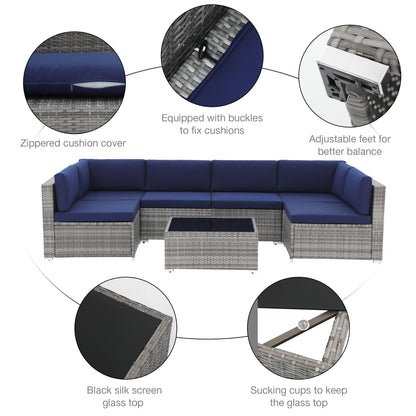 Zippered cushion cover

Equipped with buckles to fix cushions

Adjustable feet for better balance

Black silk screen glass top

Sucking cups to keep the glass top